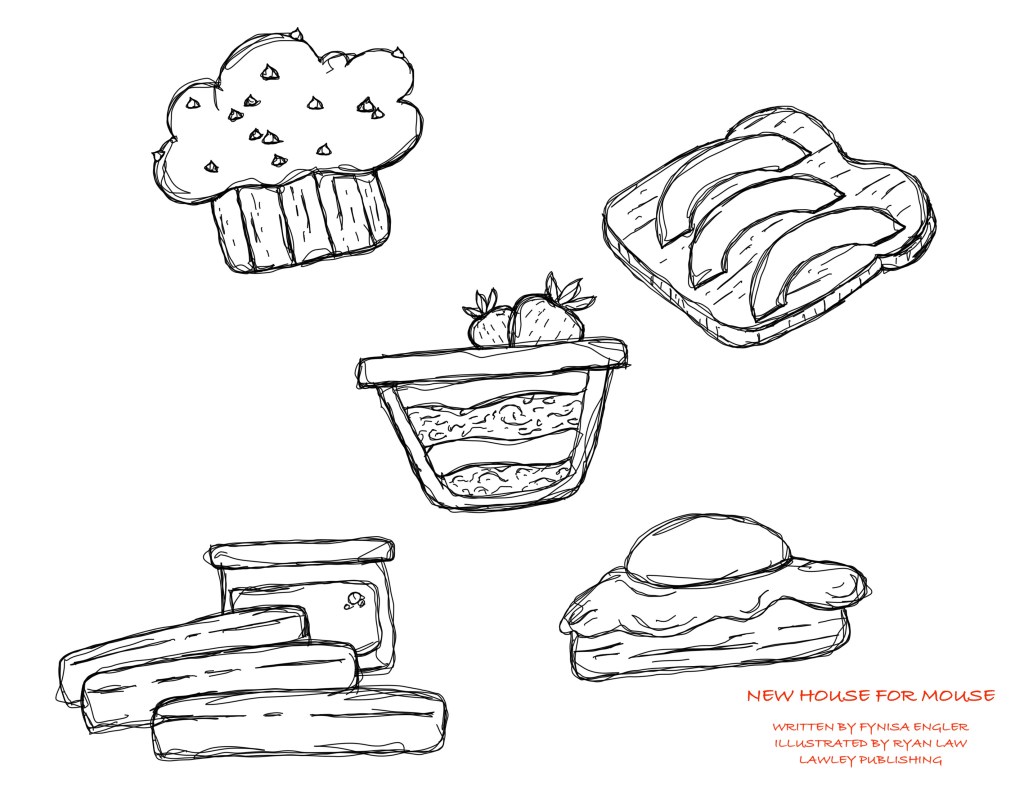 NEW HOUSE FOR MOUSE

WRITTEN BY FYNISA ENGLER
ILLUSTRATED BY RYAN LAW
LAWLEY PUBLISHING